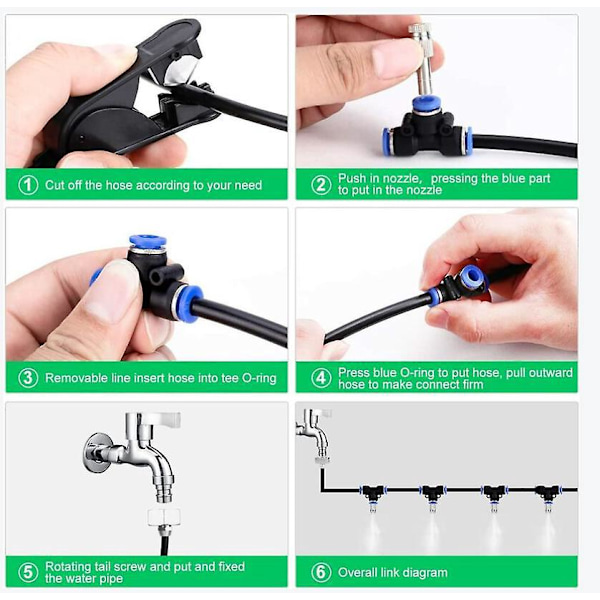 ① Cut off the hose according to your need

② Push in nozzle, pressing the blue part to put in the nozzle

③ Removable line insert hose into tee O-ring

④ Press blue O-ring to put hose, pull outward hose to make connect firm

⑤ Rotating tail screw and put and fixed the water pipe

⑥ Overall link diagram