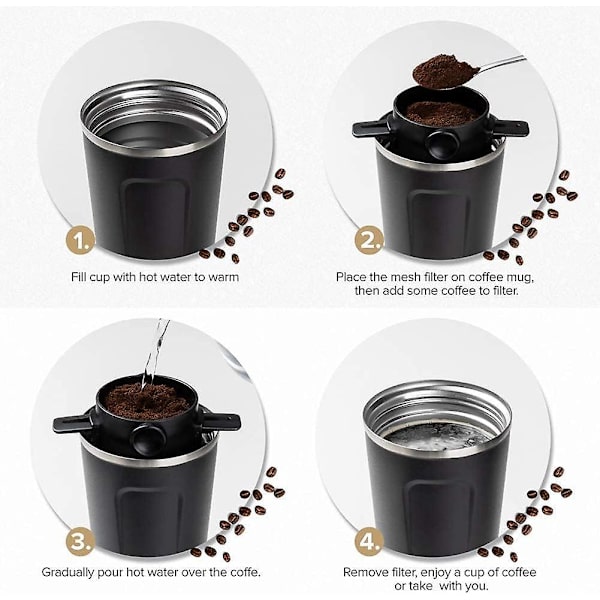 1.

Fill cup with hot water to warm

2.

Place the mesh filter on coffee mug, then add some coffee to filter.

3.

Gradually pour hot water over the coffe.

4.

Remove filter, enjoy a cup of coffee or take with you.