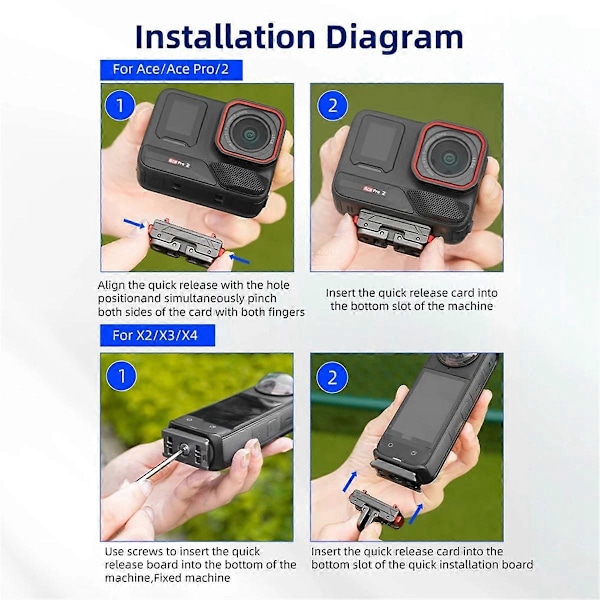 Installation Diagram

For Ace/Ace Pro/2

1

Ace Pro 2

Align the quick release with the hole positionand simultaneously pinch both sides of the card with both fingers

2

Ace Pro 2

Insert the quick release card into the bottom slot of the machine

For X2/X3/X4

1

Use screws to insert the quick release board into the bottom of the machine,Fixed machine

2

Insert the quick release card into the bottom slot of the quick installation board