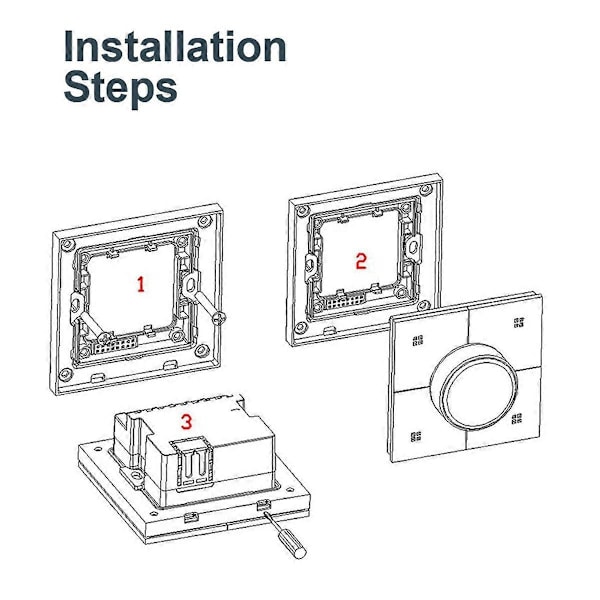 Installation Steps

1

2

3