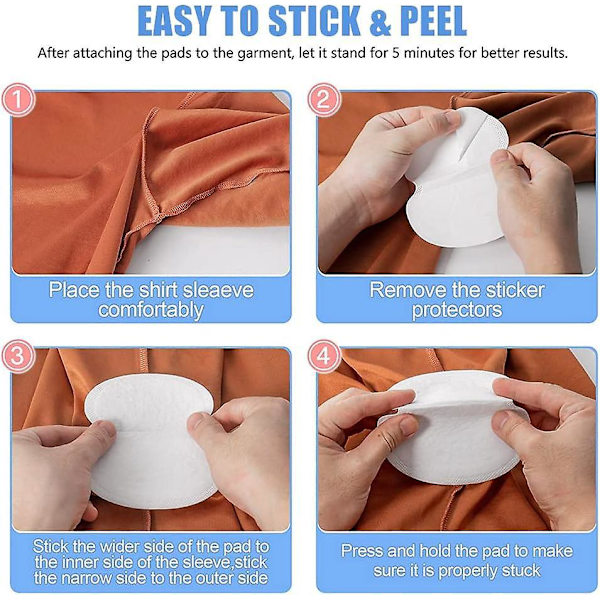 EASY TO STICK & PEEL

After attaching the pads to the garment, let it stand for 5 minutes for better results.

1

Place the shirt sleaeve comfortably

2

Remove the sticker protectors

3

Stick the wider side of the pad to the inner side of the sleeve,stick the narrow side to the outer side

4

Press and hold the pad to make sure it is properly stuck