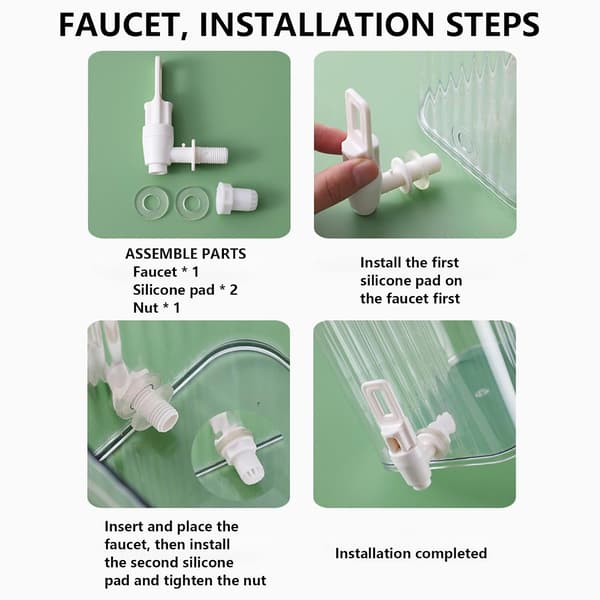 FAUCET, INSTALLATION STEPS

ASSEMBLE PARTS
Faucet * 1
Silicone pad * 2
Nut * 1

Install the first silicone pad on the faucet first

Insert and place the faucet, then install the second silicone pad and tighten the nut

Installation completed