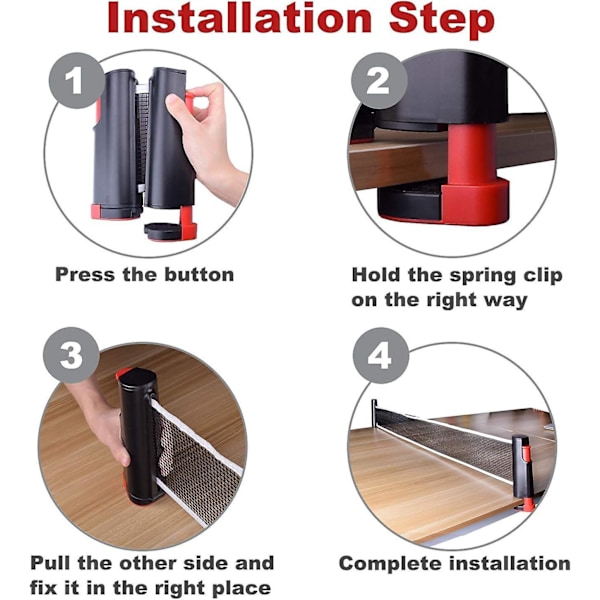 Installation Step

1

Press the button

2

Hold the spring clip on the right way

3

Pull the other side and fix it in the right place

4

Complete installation