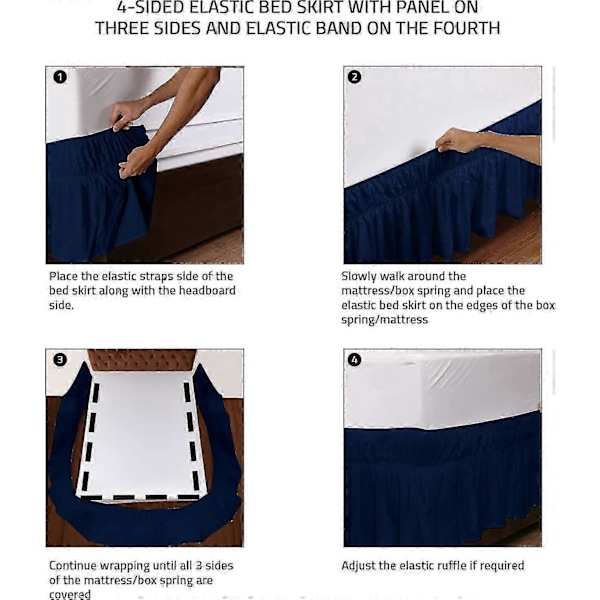 4-SIDED ELASTIC BED SKIRT WITH PANEL ON THREE SIDES AND ELASTIC BAND ON THE FOURTH

1

Place the elastic straps side of the bed skirt along with the headboard side.

2

Slowly walk around the mattress/box spring and place the elastic bed skirt on the edges of the box spring/mattress

3

Continue wrapping until all 3 sides of the mattress/box spring are covered

4

Adjust the elastic ruffle if required