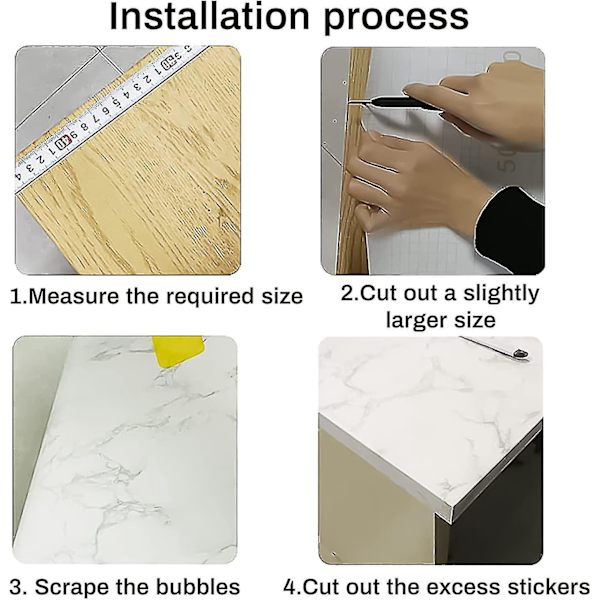 Installation process

1.Measure the required size

2.Cut out a slightly larger size

3. Scrape the bubbles

4.Cut out the excess stickers