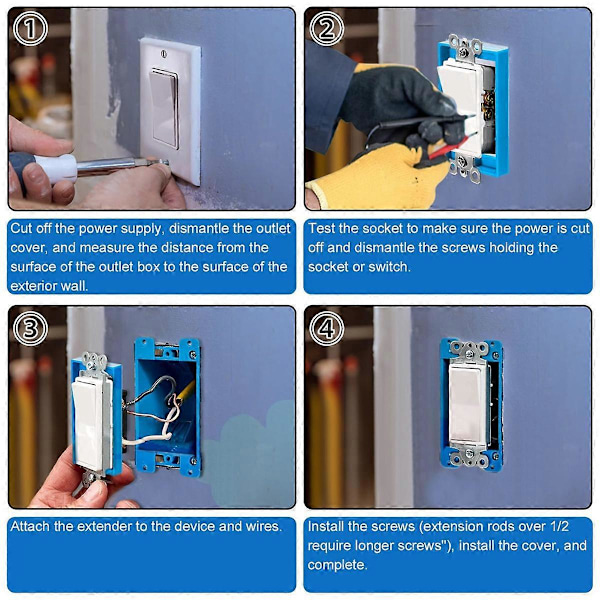 ①

Cut off the power supply, dismantle the outlet cover, and measure the distance from the surface of the outlet box to the surface of the exterior wall.

②

Test the socket to make sure the power is cut off and dismantle the screws holding the socket or switch.

③

Attach the extender to the device and wires.

④

Install the screws (extension rods over 1/2 require longer screws"), install the cover, and complete.