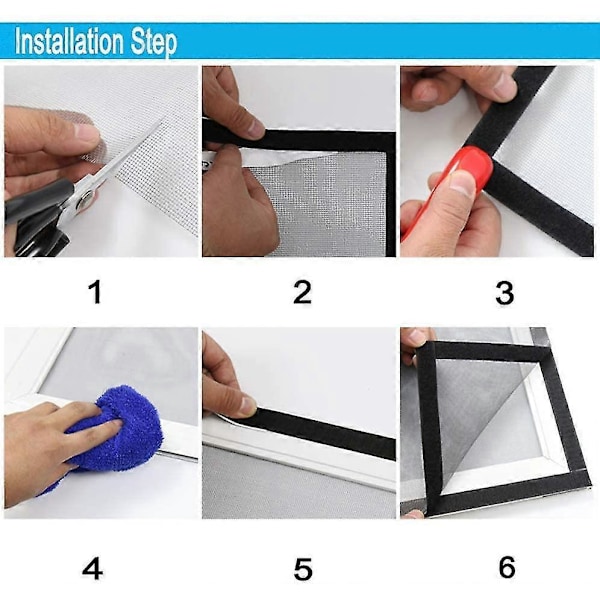 Installation Step

1

2

3

4

5

6