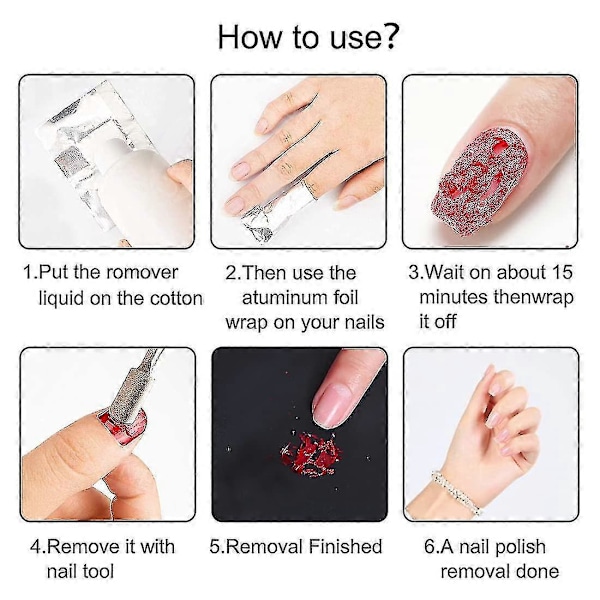 How to use?

1.Put the romover liquid on the cotton

2.Then use the atuminum foil wrap on your nails

3.Wait on about 15 minutes thenwrap it off

4.Remove it with nail tool

5.Removal Finished

6.A nail polish removal done