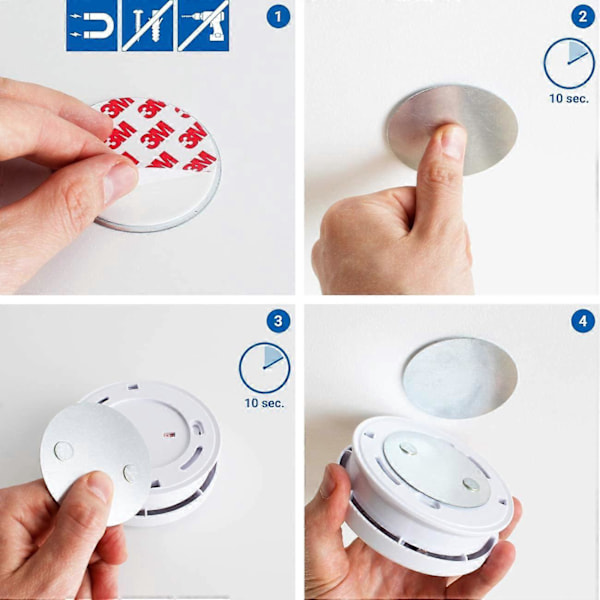 1

3M 3M 3M 3M 3M 3M 3M

2

10 sec.

3

10 sec.

4