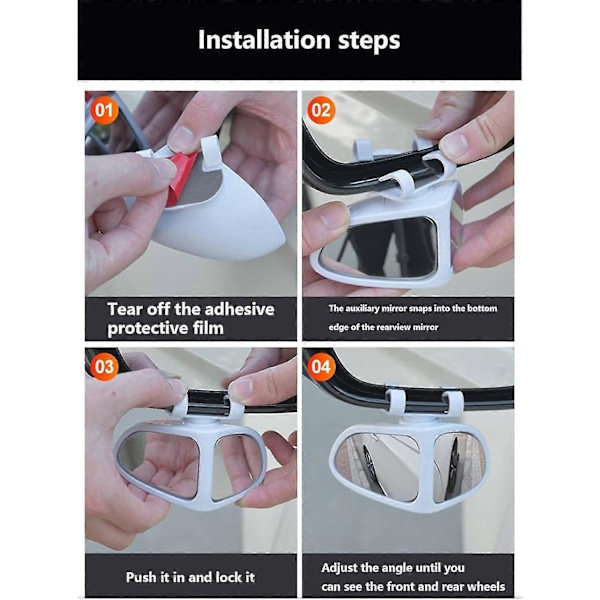 Installation steps

01

Tear off the adhesive protective film

02

The auxiliary mirror snaps into the bottom edge of the rearview mirror

03

Push it in and lock it

04

Adjust the angle until you can see the front and rear wheels