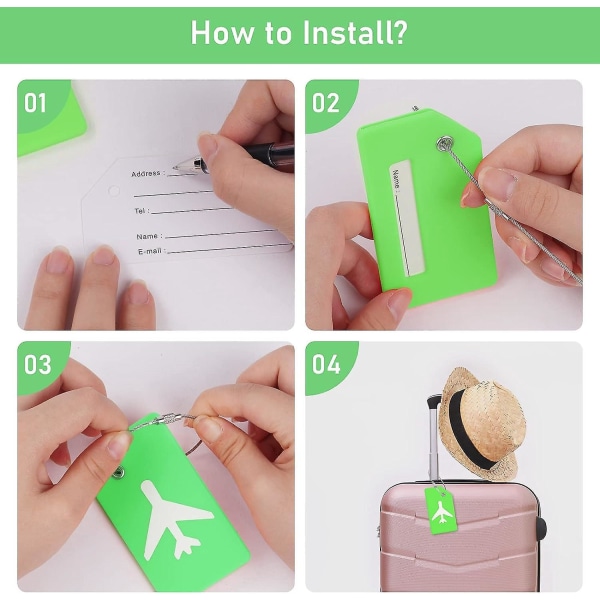 How to Install?

01

Address :

Tel :

Name :

E-mail :

02

Name :

03

04