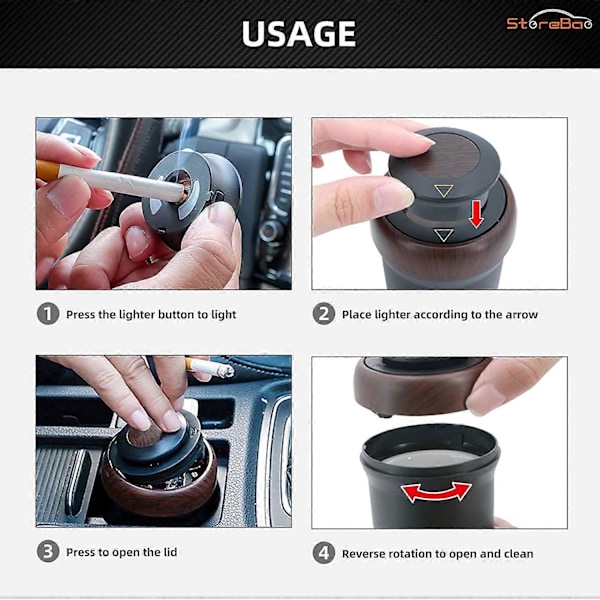 USAGE

StoreBao

1 Press the lighter button to light

2 Place lighter according to the arrow

3 Press to open the lid

4 Reverse rotation to open and clean