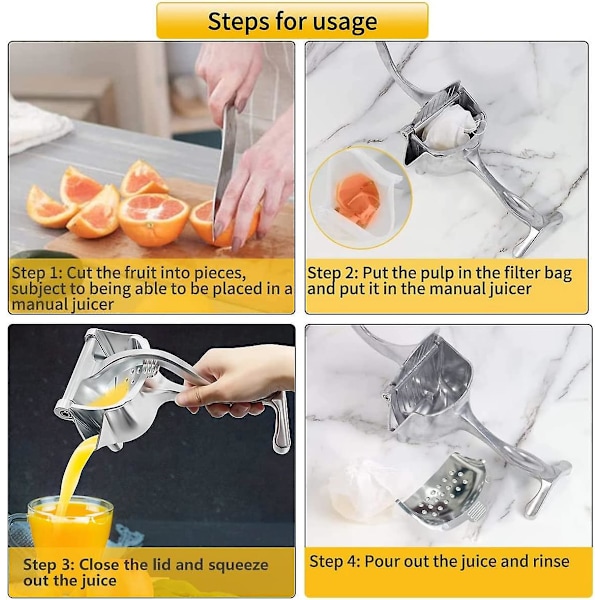 Steps for usage

Step 1: Cut the fruit into pieces, subject to being able to be placed in a manual juicer

Step 2: Put the pulp in the filter bag and put it in the manual juicer

Step 3: Close the lid and squeeze out the juice

Step 4: Pour out the juice and rinse