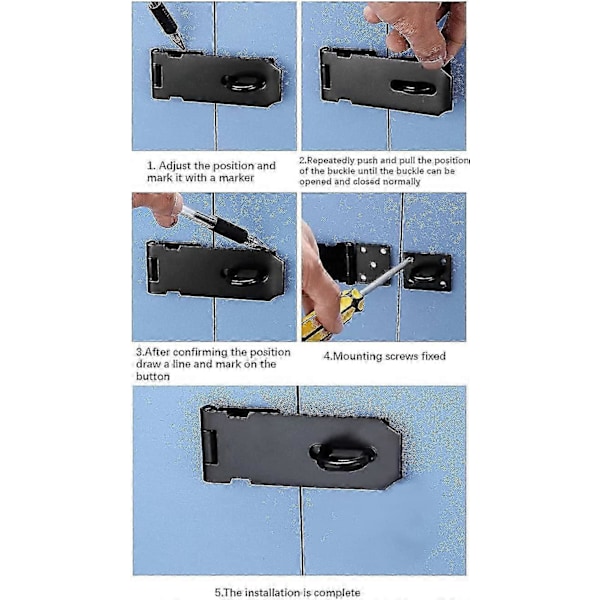 1. Adjust the position and mark it with a marker

2.Repeatedly push and pull the position of the buckle until the buckle can be opened and closed normally

3.After confirming the position draw a line and mark on the button

4.Mounting screws fixed

5.The installation is complete