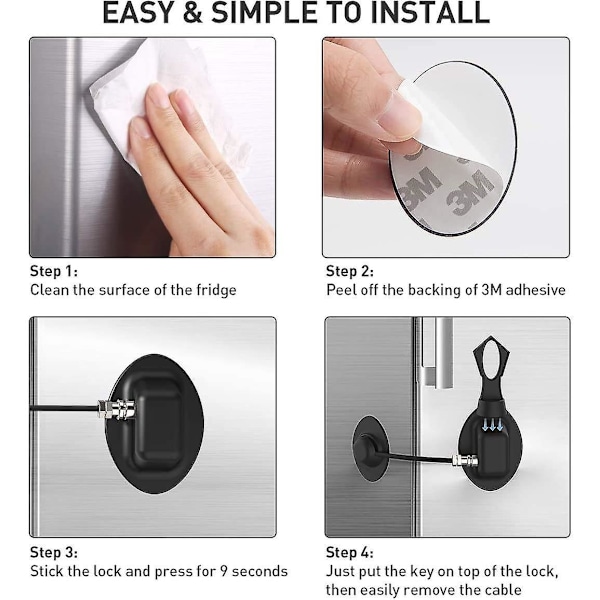 EASY & SIMPLE TO INSTALL

3M 3M

Step 1:
Clean the surface of the fridge

Step 2:
Peel off the backing of 3M adhesive

Step 3:
Stick the lock and press for 9 seconds

Step 4:
Just put the key on top of the lock, then easily remove the cable