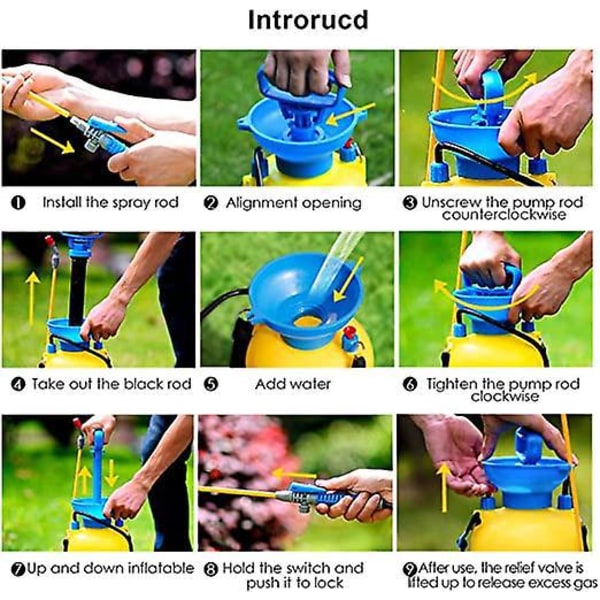 Introrucd

❶ Install the spray rod

❷ Alignment opening

❸ Unscrew the pump rod counterclockwise

❹ Take out the black rod

❺ Add water

❻ Tighten the pump rod clockwise

❼ Up and down inflatable

❽ Hold the switch and push it to lock

❾ After use, the relief valve is lifted up to release excess gas