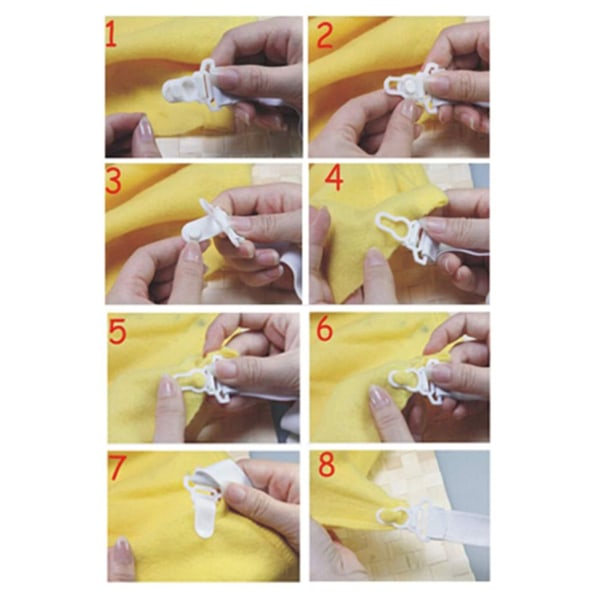 1
2
3
4
5
6
7
8