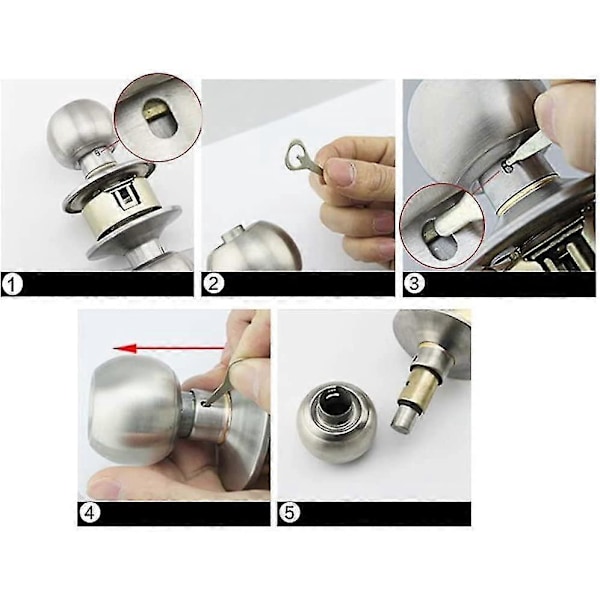 1

2

3

4

5