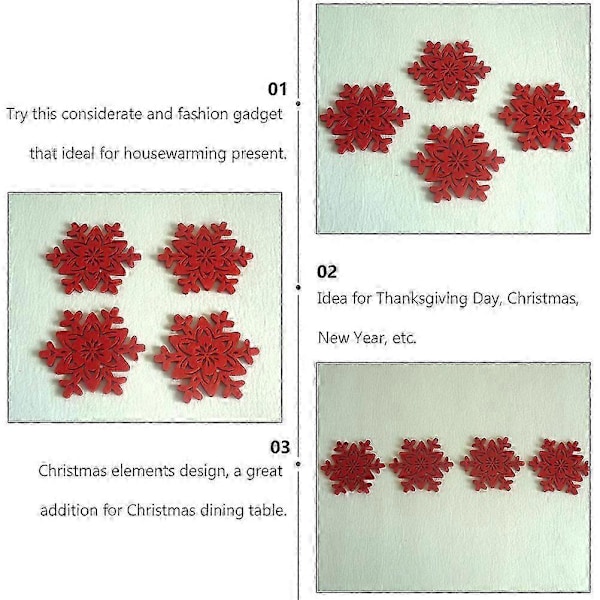 01
Try this considerate and fashion gadget that ideal for housewarming present.

02
Idea for Thanksgiving Day, Christmas, New Year, etc.

03
Christmas elements design, a great addition for Christmas dining table.