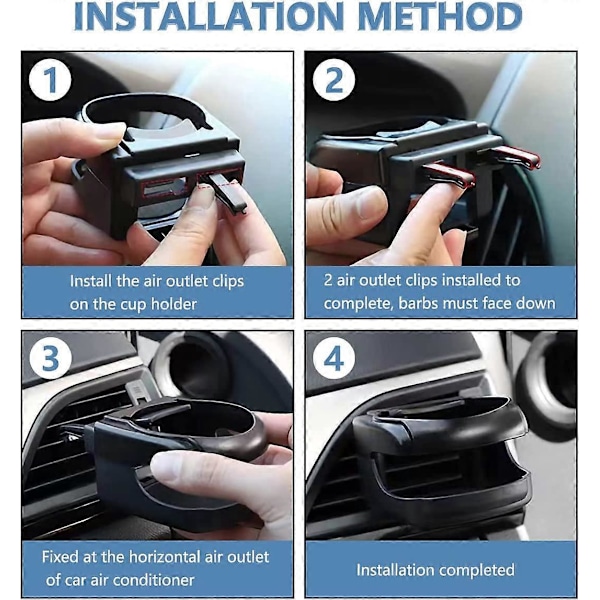 INSTALLATION METHOD

1

Install the air outlet clips on the cup holder

2

2 air outlet clips installed to complete, barbs must face down

3

Fixed at the horizontal air outlet of car air conditioner

4

Installation completed