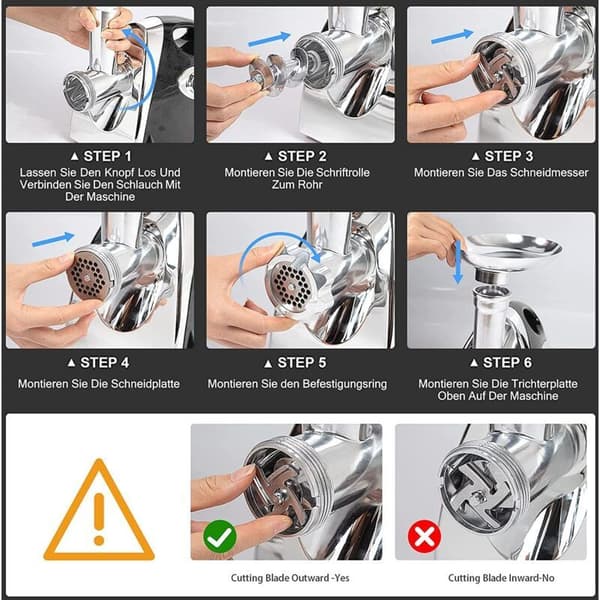 ▲ STEP 1
Lassen Sie Den Knopf Los Und Verbinden Sie Den Schlauch Mit Der Maschine

▲ STEP 2
Montieren Sie Die Schriftrolle Zum Rohr

▲ STEP 3
Montieren Sie Das Schneidmesser

▲ STEP 4
Montieren Sie Die Schneidplatte

▲ STEP 5
Montieren Sie den Befestigungsring

▲ STEP 6
Montieren Sie Die Trichterplatte Oben Auf Der Maschine

Cutting Blade Outward -Yes

Cutting Blade Inward-No