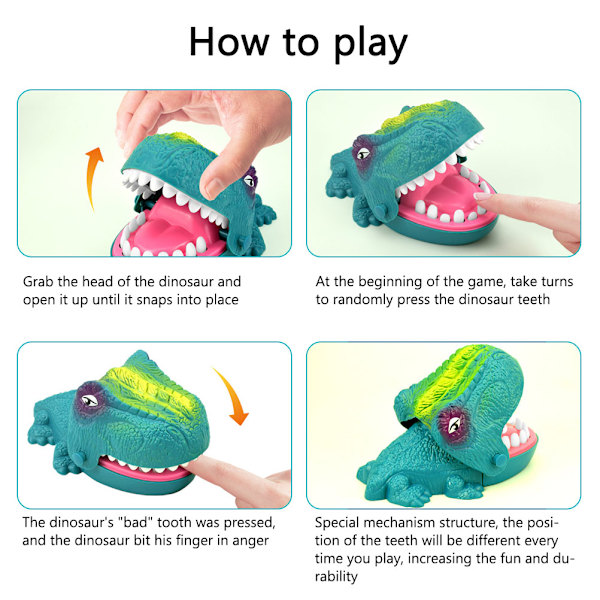 How to play

Grab the head of the dinosaur and open it up until it snaps into place

At the beginning of the game, take turns to randomly press the dinosaur teeth

The dinosaur's "bad" tooth was pressed, and the dinosaur bit his finger in anger

Special mechanism structure, the position of the teeth will be different every time you play, increasing the fun and durability