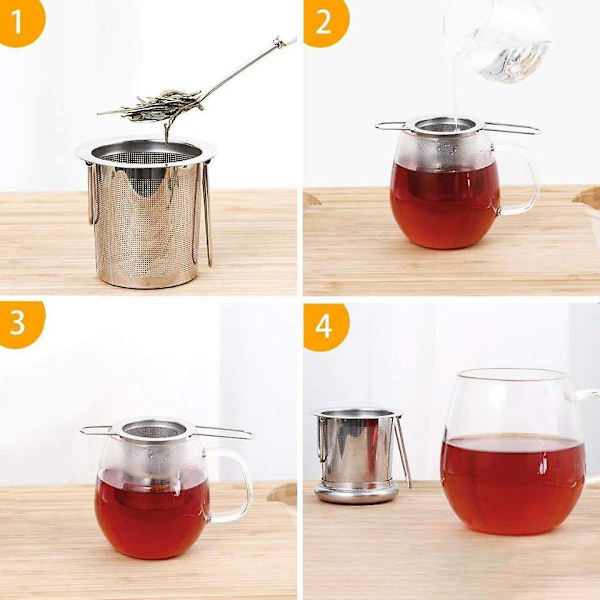 1

2

3

4