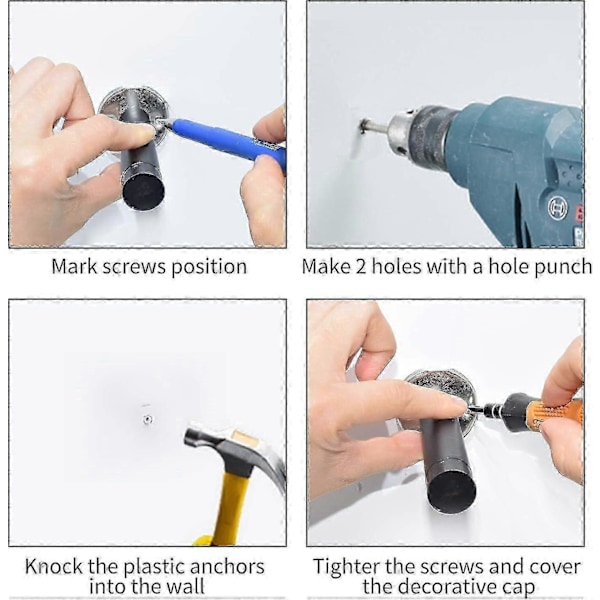 Mark screws position

Make 2 holes with a hole punch

Knock the plastic anchors into the wall

Tighter the screws and cover the decorative cap