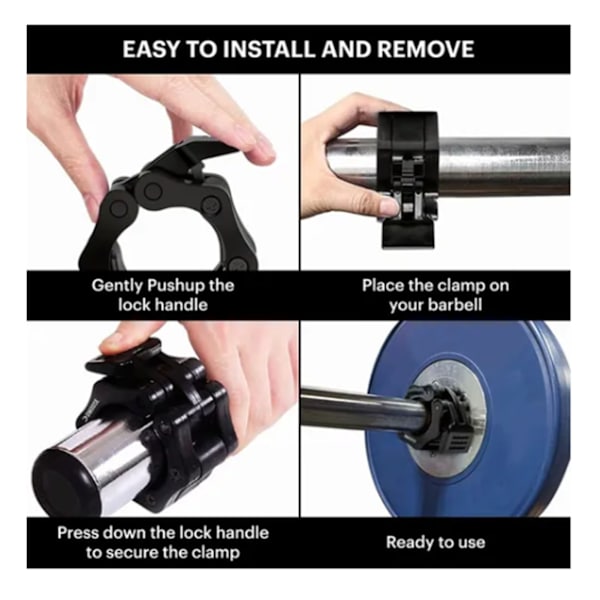 EASY TO INSTALL AND REMOVE

Gently Pushup the lock handle

Place the clamp on your barbell

Press down the lock handle to secure the clamp

Ready to use