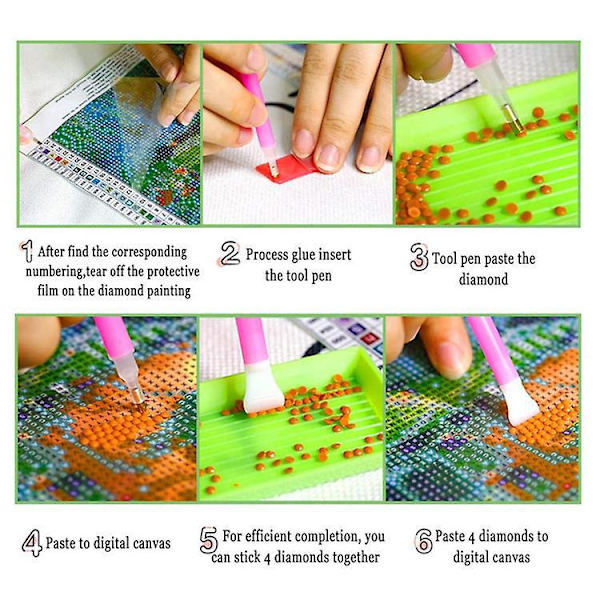 1 After find the corresponding numbering,tear off the protective film on the diamond painting

2 Process glue insert the tool pen

3 Tool pen paste the diamond

4 Paste to digital canvas

5 For efficient completion, you can stick 4 diamonds together

6 Paste 4 diamonds to digital canvas