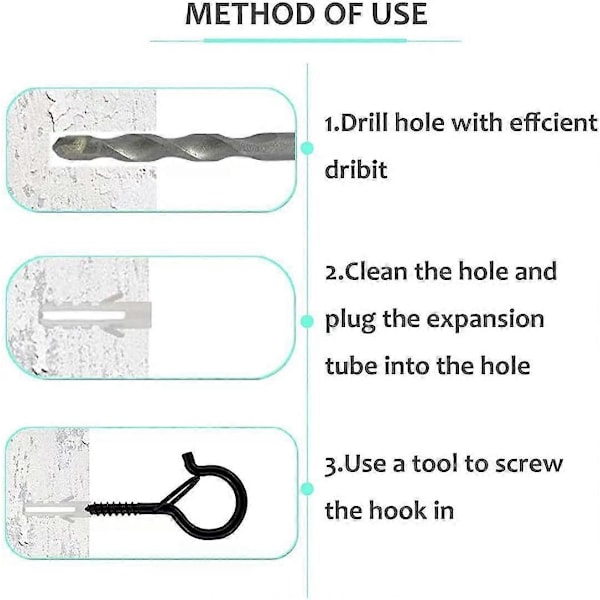 METHOD OF USE

1.Drill hole with effcient dribit

2.Clean the hole and plug the expansion tube into the hole

3.Use a tool to screw the hook in