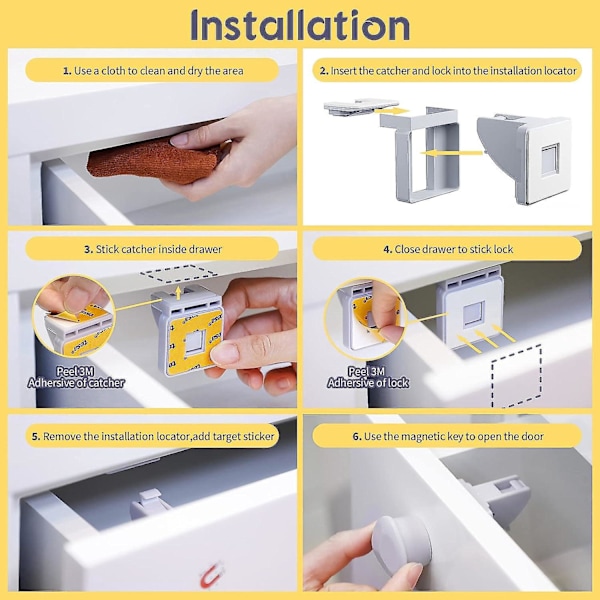 Installation

1. Use a cloth to clean and dry the area

2. Insert the catcher and lock into the installation locator

3. Stick catcher inside drawer

Peel 3M Adhesive of catcher

4. Close drawer to stick lock

Peel 3M Adhesive of lock

5. Remove the installation locator,add target sticker

6. Use the magnetic key to open the door