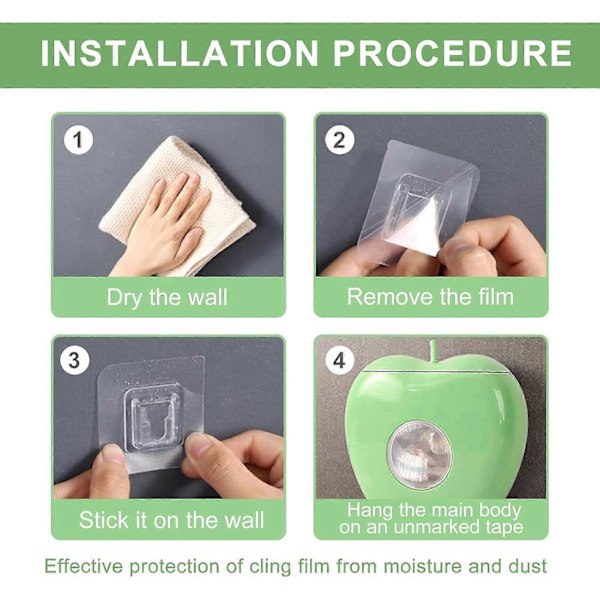 INSTALLATION PROCEDURE

1
Dry the wall

2
Remove the film

3
Stick it on the wall

4
Hang the main body on an unmarked tape

Effective protection of cling film from moisture and dust