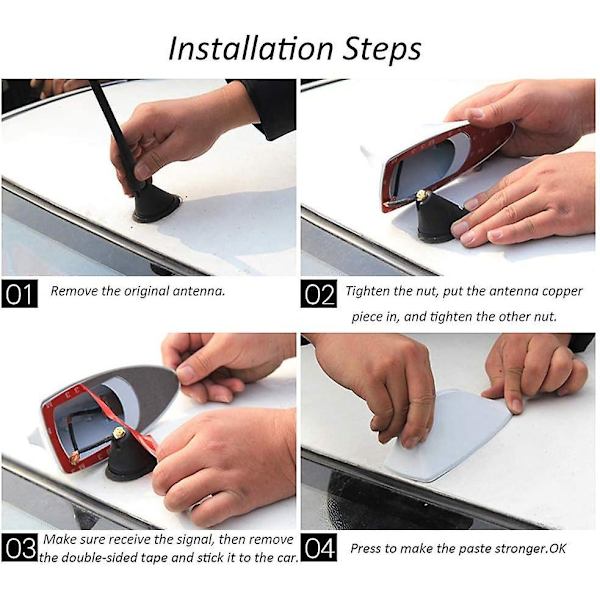 Installation Steps

01 Remove the original antenna.

02 Tighten the nut, put the antenna copper piece in, and tighten the other nut.

03 Make sure receive the signal, then remove the double-sided tape and stick it to the car.

04 Press to make the paste stronger.OK