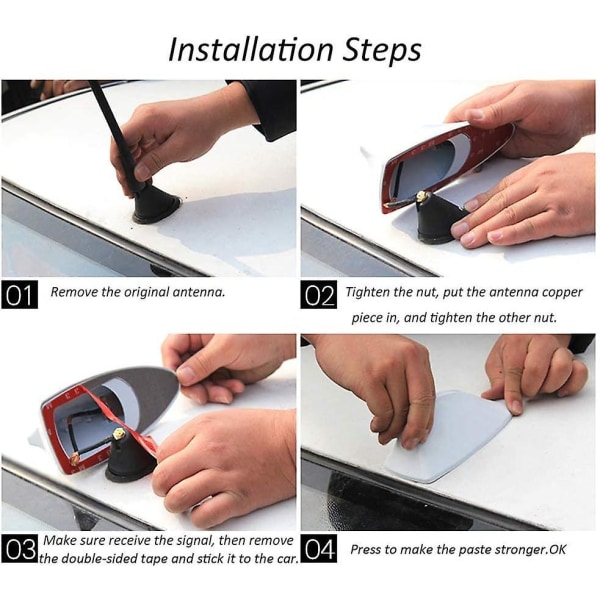 Installation Steps

01 Remove the original antenna.

02 Tighten the nut, put the antenna copper piece in, and tighten the other nut.

03 Make sure receive the signal, then remove the double-sided tape and stick it to the car.

04 Press to make the paste stronger.OK