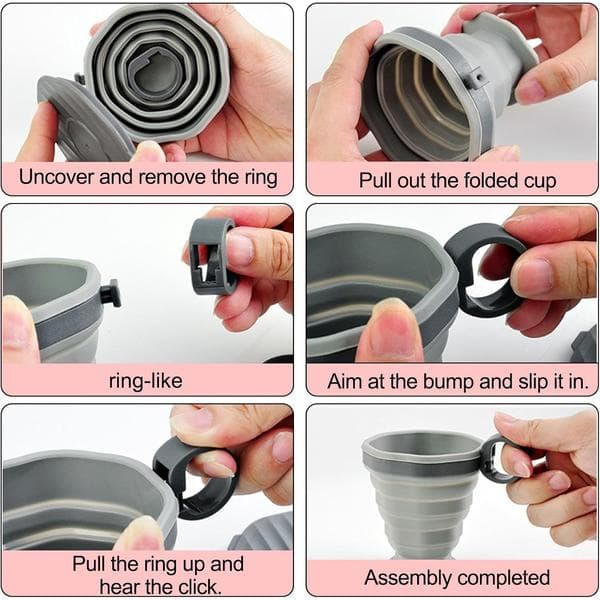 Uncover and remove the ring

Pull out the folded cup

ring-like

Aim at the bump and slip it in.

Pull the ring up and hear the click.

Assembly completed