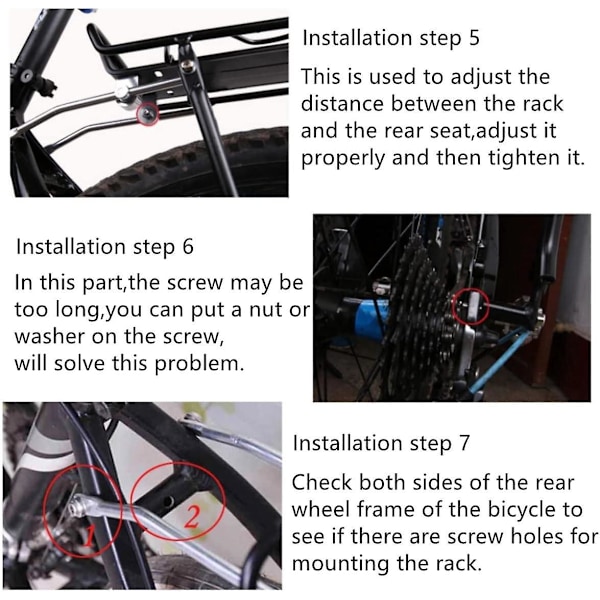 Installation step 5

This is used to adjust the distance between the rack and the rear seat,adjust it properly and then tighten it.

Installation step 6

In this part,the screw may be too long,you can put a nut or washer on the screw,
will solve this problem.

1

2

Installation step 7

Check both sides of the rear wheel frame of the bicycle to see if there are screw holes for mounting the rack.