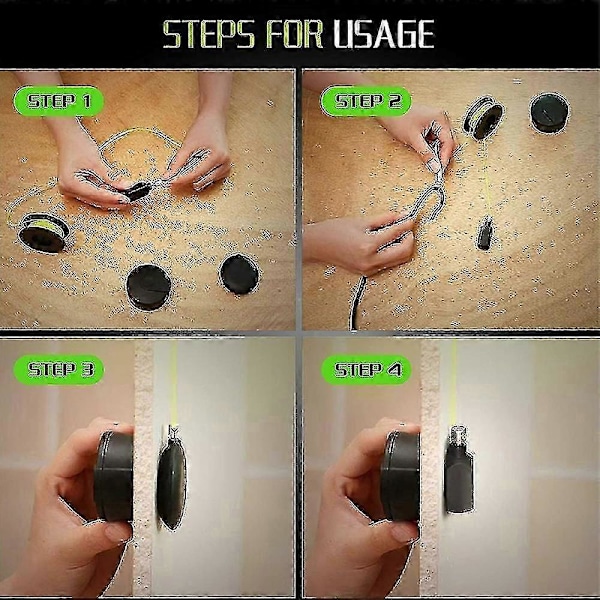 STEPS FOR USAGE

STEP 1

STEP 2

STEP 3

STEP 4