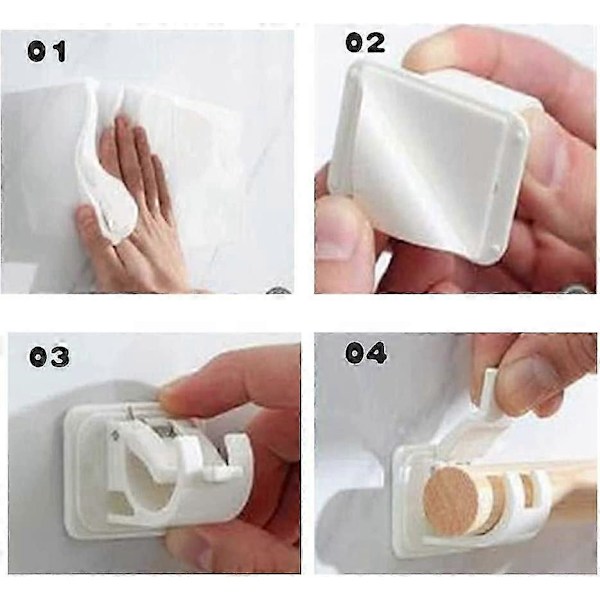 01

02

03

04