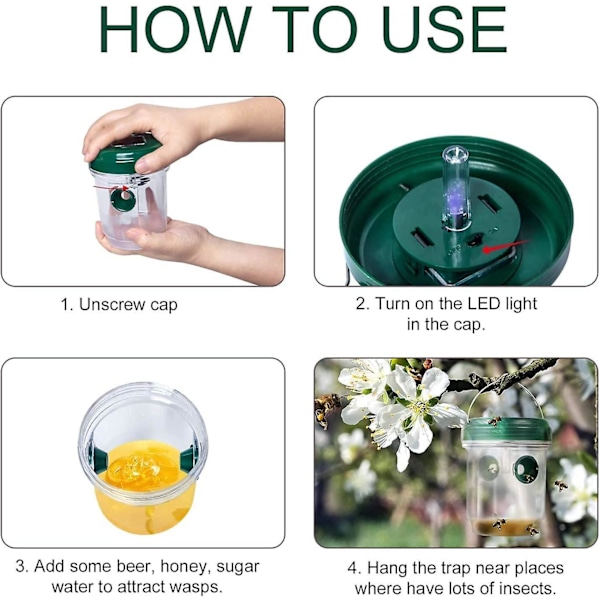 HOW TO USE

1. Unscrew cap

2. Turn on the LED light in the cap.

3. Add some beer, honey, sugar water to attract wasps.

4. Hang the trap near places where have lots of insects.