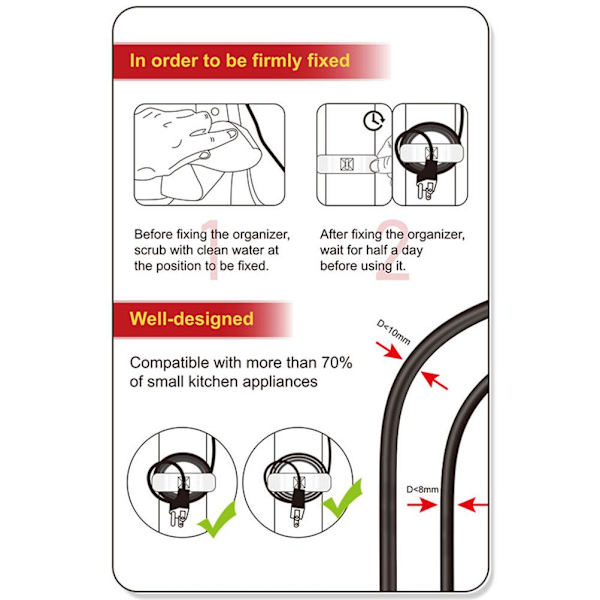 In order to be firmly fixed

1
Before fixing the organizer, scrub with clean water at the position to be fixed.

2
After fixing the organizer, wait for half a day before using it.

Well-designed

Compatible with more than 70% of small kitchen appliances

D<10mm

D<8mm