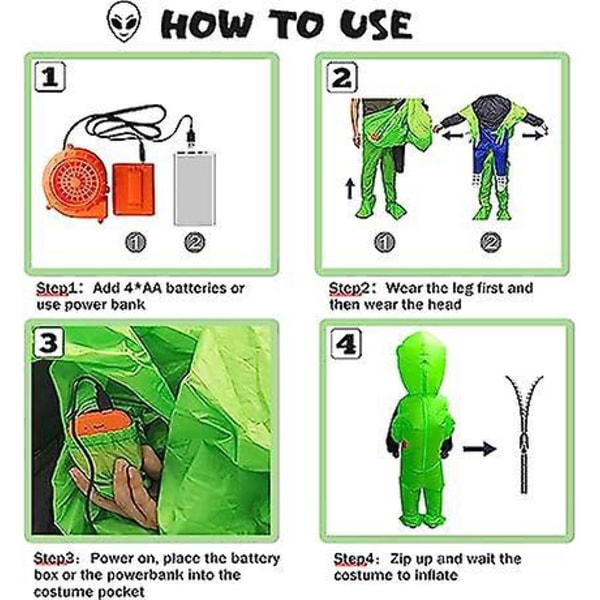 HOW TO USE

1

①

②

Step1: Add 4*AA batteries or use power bank

2

①

②

Step2: Wear the leg first and then wear the head

3

Step3: Power on, place the battery box or the powerbank into the costume pocket

4

Step4: Zip up and wait the costume to inflate