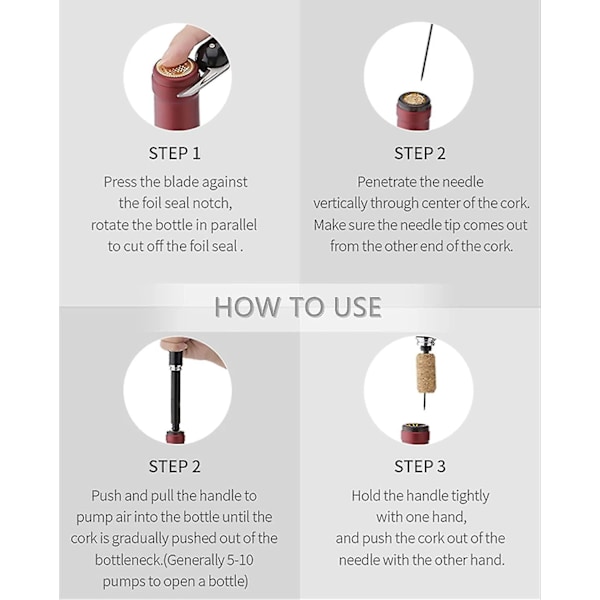 STEP 1

Press the blade against the foil seal notch, rotate the bottle in parallel to cut off the foil seal .

STEP 2

Penetrate the needle vertically through center of the cork. Make sure the needle tip comes out from the other end of the cork.

HOW TO USE

STEP 2

Push and pull the handle to pump air into the bottle until the cork is gradually pushed out of the bottleneck.(Generally 5-10 pumps to open a bottle)

STEP 3

Hold the handle tightly with one hand, and push the cork out of the needle with the other hand.