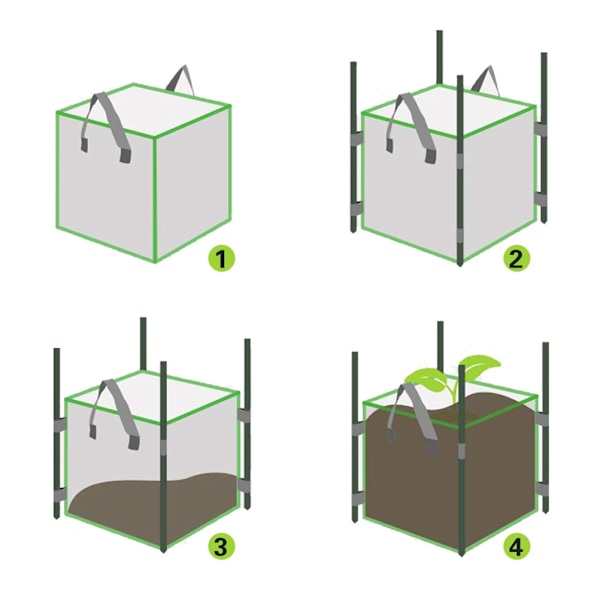 1

2

3

4