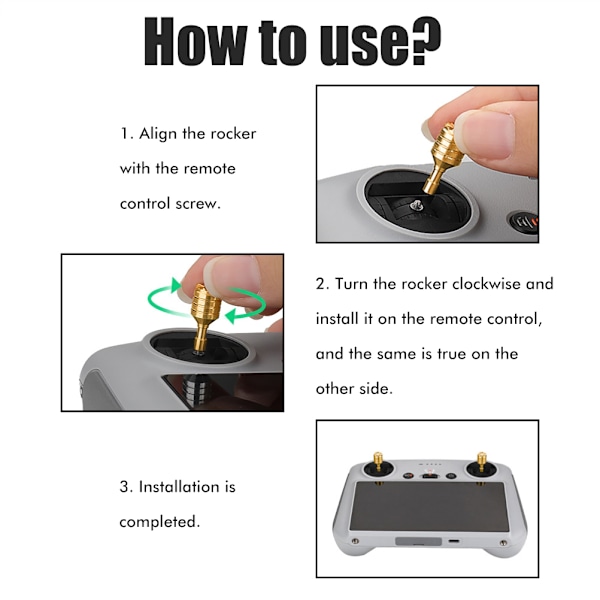 How to use?

1. Align the rocker with the remote control screw.

2. Turn the rocker clockwise and install it on the remote control, and the same is true on the other side.

3. Installation is completed.