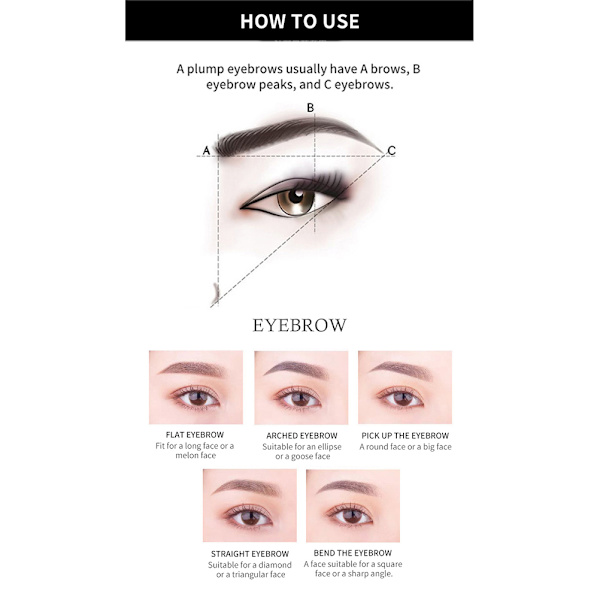 HOW TO USE

A plump eyebrows usually have A brows, B eyebrow peaks, and C eyebrows.

B
A
C

EYEBROW

FLAT EYEBROW
Fit for a long face or a melon face

ARCHED EYEBROW
Suitable for an ellipse or a goose face

PICK UP THE EYEBROW
A round face or a big face

STRAIGHT EYEBROW
Suitable for a diamond or a triangular face

BEND THE EYEBROW
A face suitable for a square face or a sharp angle.