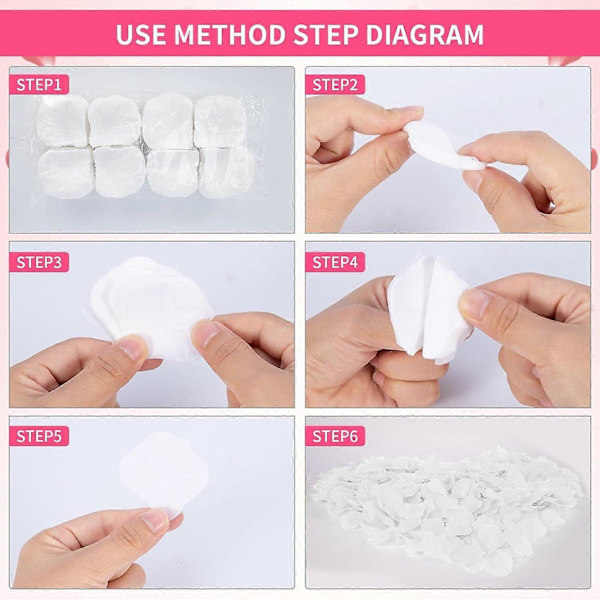 USE METHOD STEP DIAGRAM

STEP1

STEP2

STEP3

STEP4

STEP5

STEP6