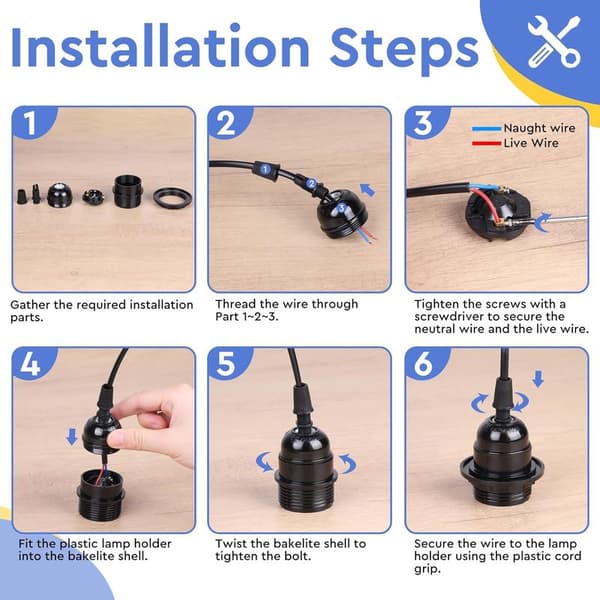 Installation Steps

1

Gather the required installation parts.

2

1 2 3

Thread the wire through Part 1~2~3.

3

Naught wire
Live Wire

Tighten the screws with a screwdriver to secure the neutral wire and the live wire.

4

Fit the plastic lamp holder into the bakelite shell.

5

Twist the bakelite shell to tighten the bolt.

6

Secure the wire to the lamp holder using the plastic cord grip.