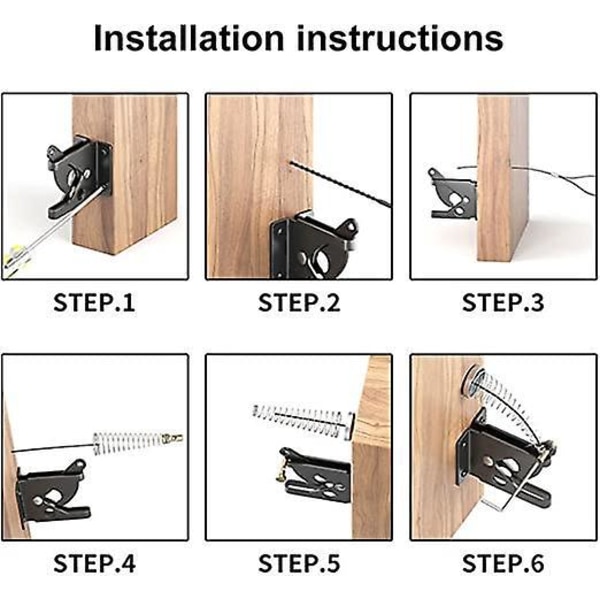 Installation instructions

STEP.1

STEP.2

STEP.3

STEP.4

STEP.5

STEP.6