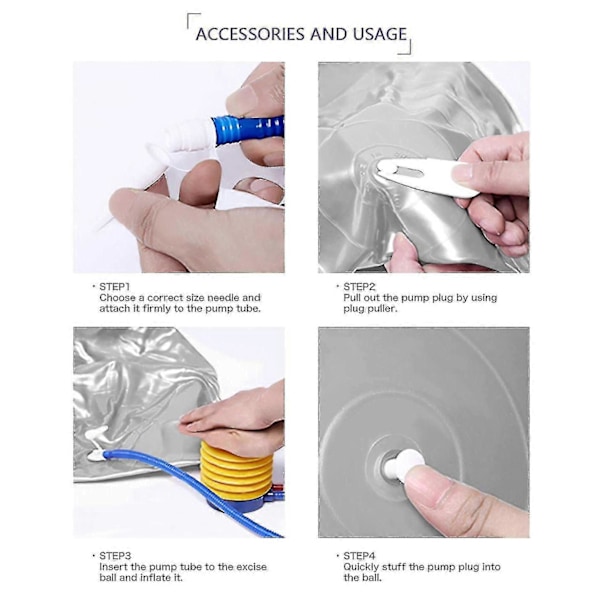 ACCESSORIES AND USAGE

· STEP1
Choose a correct size needle and attach it firmly to the pump tube.

· STEP2
Pull out the pump plug by using plug puller.

· STEP3
Insert the pump tube to the excise ball and inflate it.

· STEP4
Quickly stuff the pump plug into the ball.